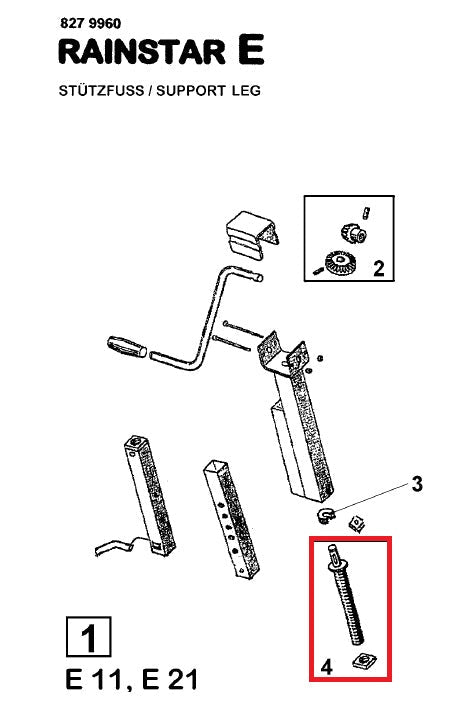 827 9960
RAINSTAR E

STÜTZFUSS / SUPPORT LEG

2

3

4

1

E 11, E 21