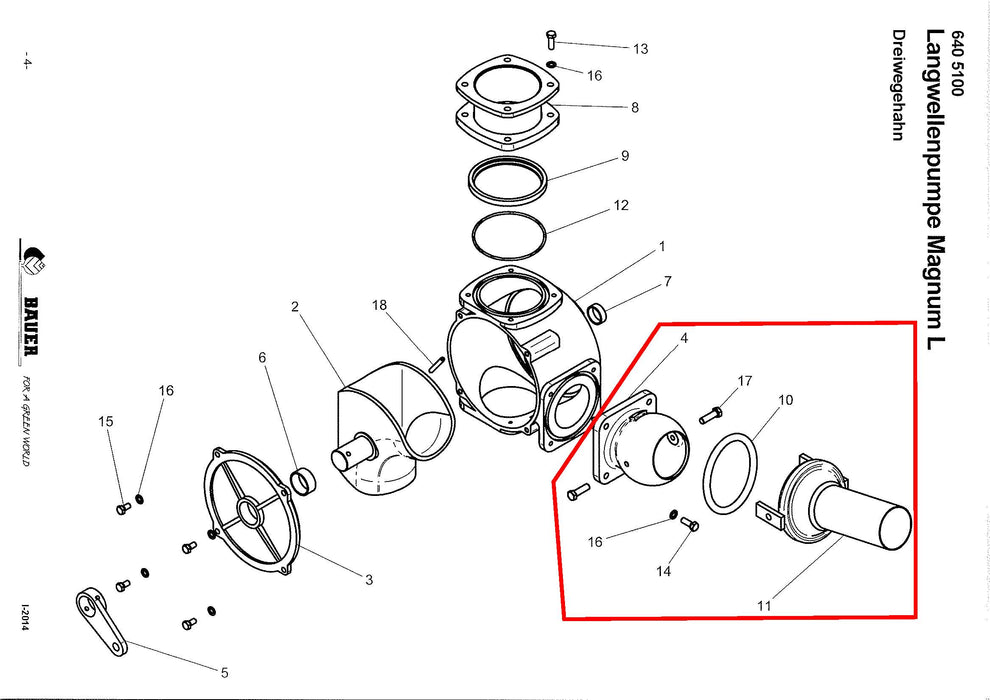 640 5100
Langwellenpumpe Magnum L
Dreiwegehahn

13
16
8
9
12
1
7
2
18
6
4
17
10
16
15
16
14
11
3
5

- 4 -

BAUER
FOR A GREEN WORLD

I-2014