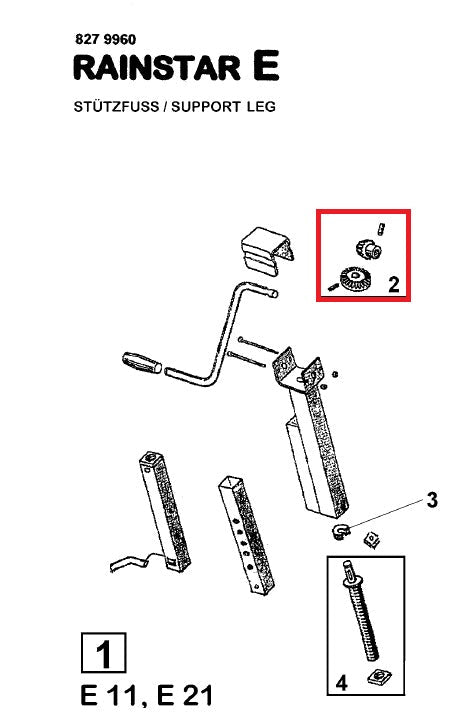 827 9960
RAINSTAR E

STÜTZFUSS / SUPPORT LEG

2

3

4

1
E 11, E 21